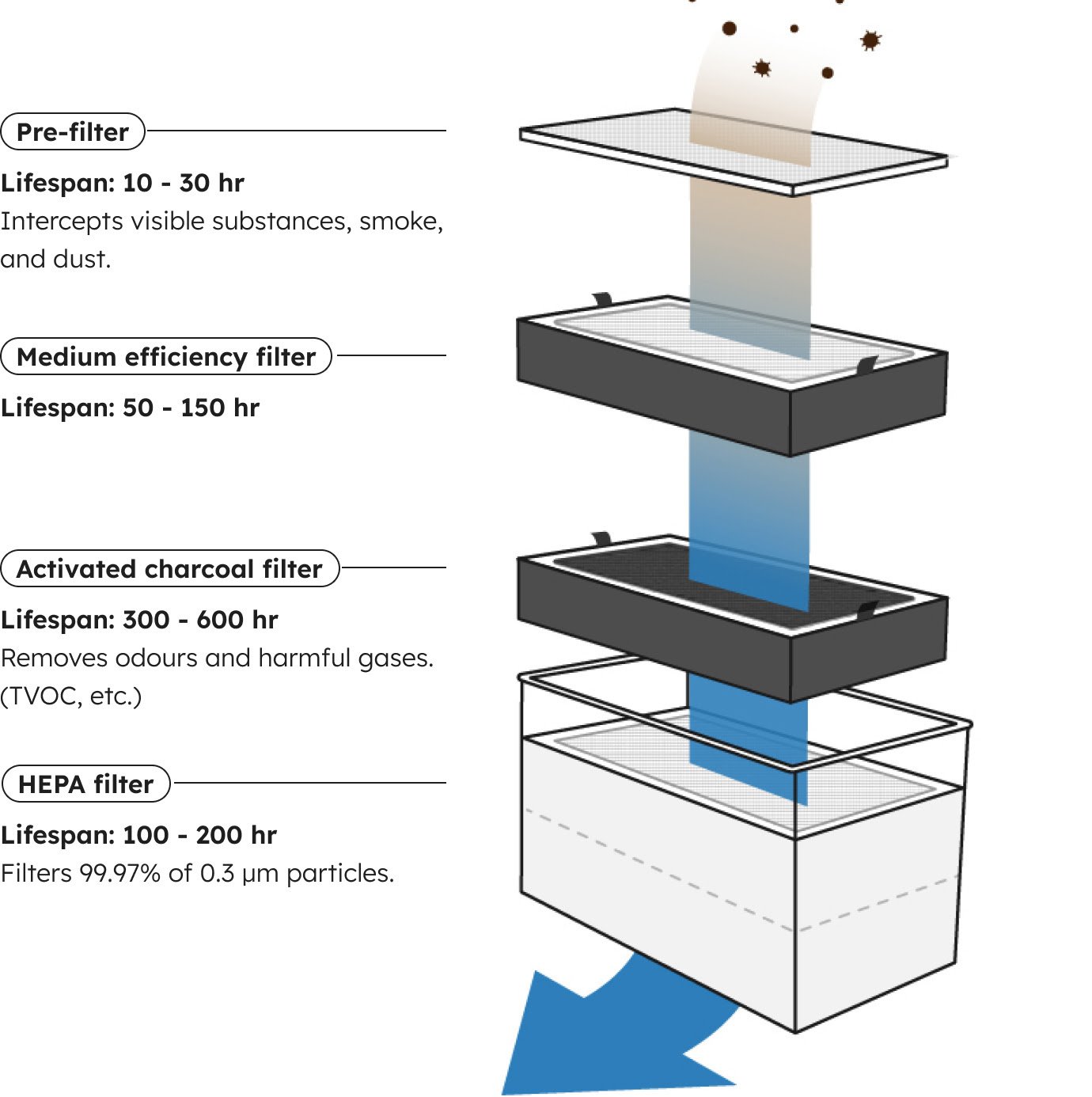 Pre-filter

Lifespan: 10 - 30 hr
Intercepts visible substances, smoke, and dust.

Medium efficiency filter

Lifespan: 50 - 150 hr

Activated charcoal filter

Lifespan: 300 - 600 hr
Removes odours and harmful gases. (TVOC, etc.)

HEPA filter

Lifespan: 100 - 200 hr
Filters 99.97% of 0.3 μm particles.